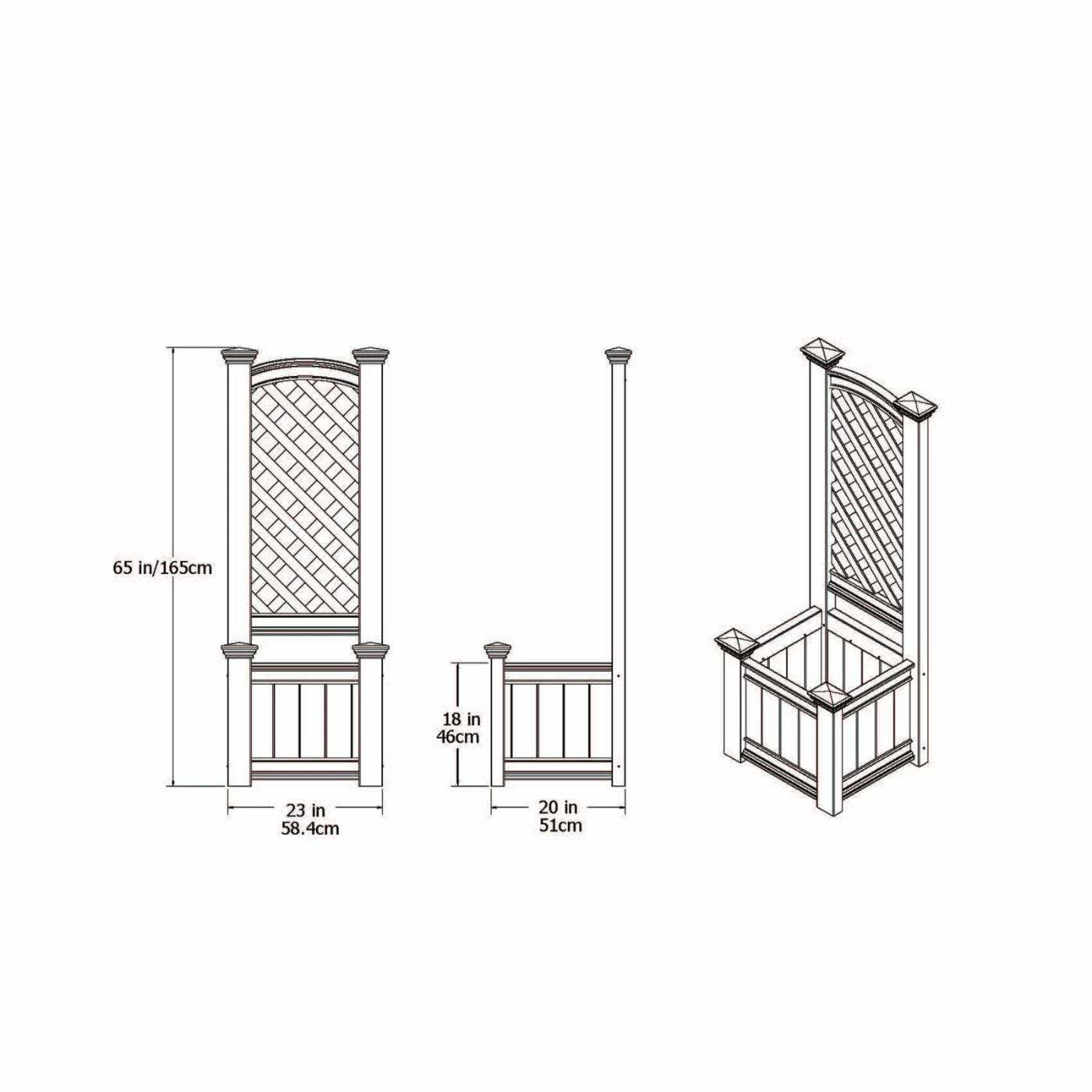 65 in/165cm

23 in
58.4cm

18 in
46cm

20 in
51cm